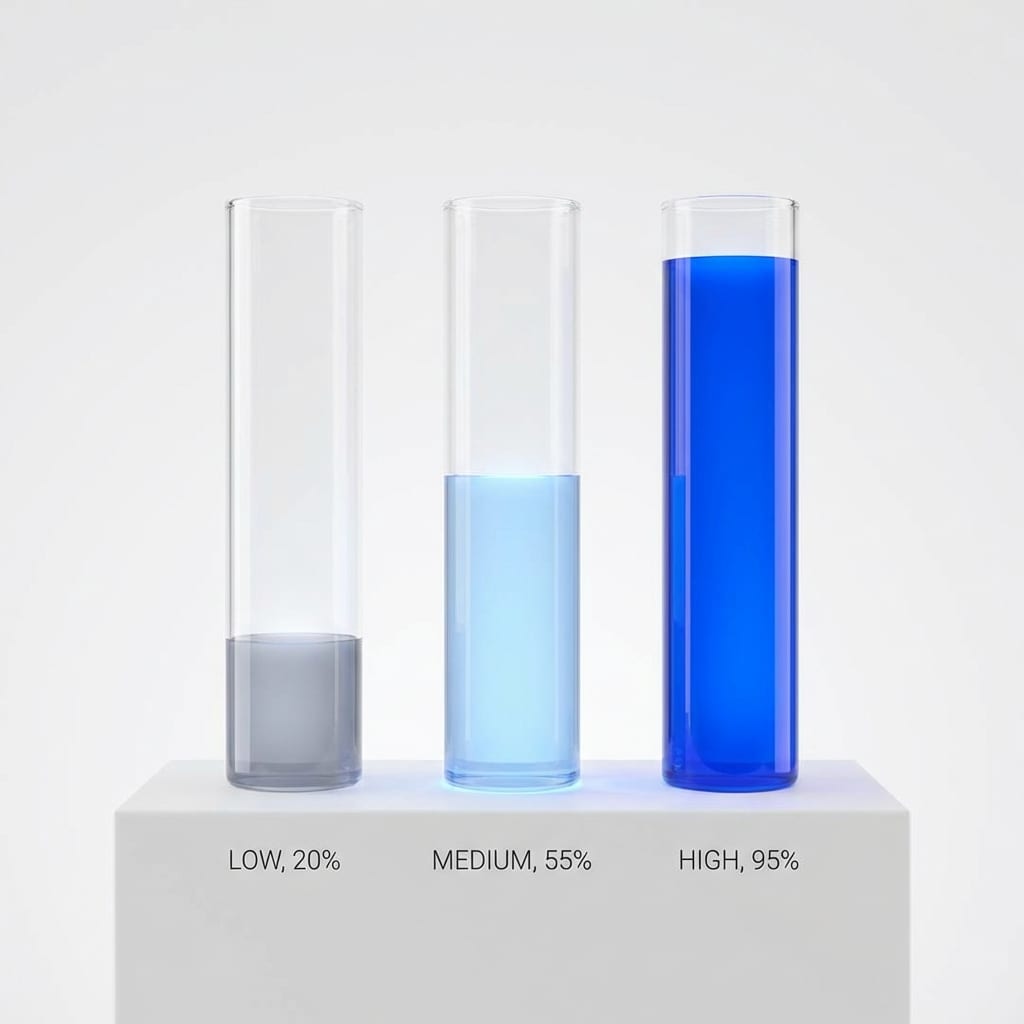 LOW, 20%

MEDIUM, 55%

HIGH, 95%